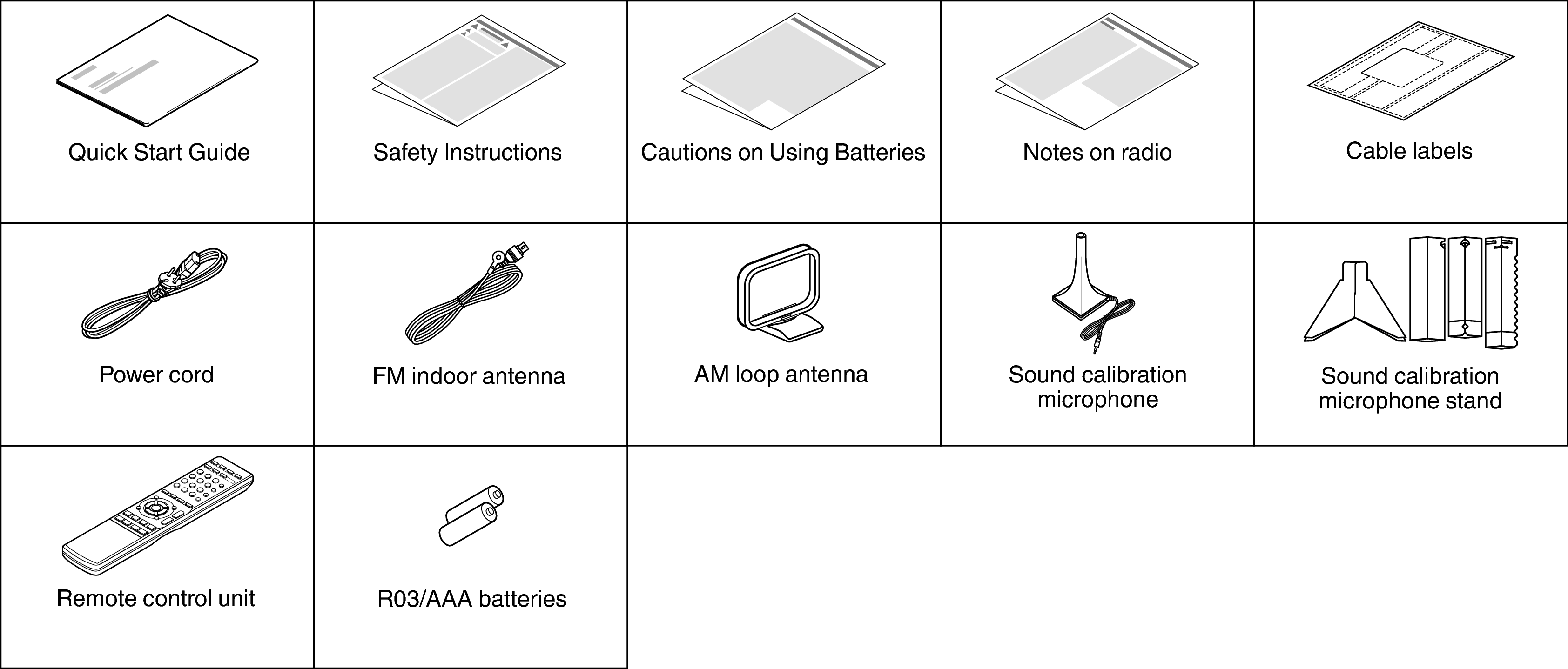 | Quick Start Guide | Safety Instructions | Cautions on Using Batteries | Notes on radio | Cable labels |
|---|---|---|---|---|
| Power cord | FM indoor antenna | AM loop antenna | Sound calibration microphone | Sound calibration microphone stand |
| Remote control unit | R03/AAA batteries | | | |